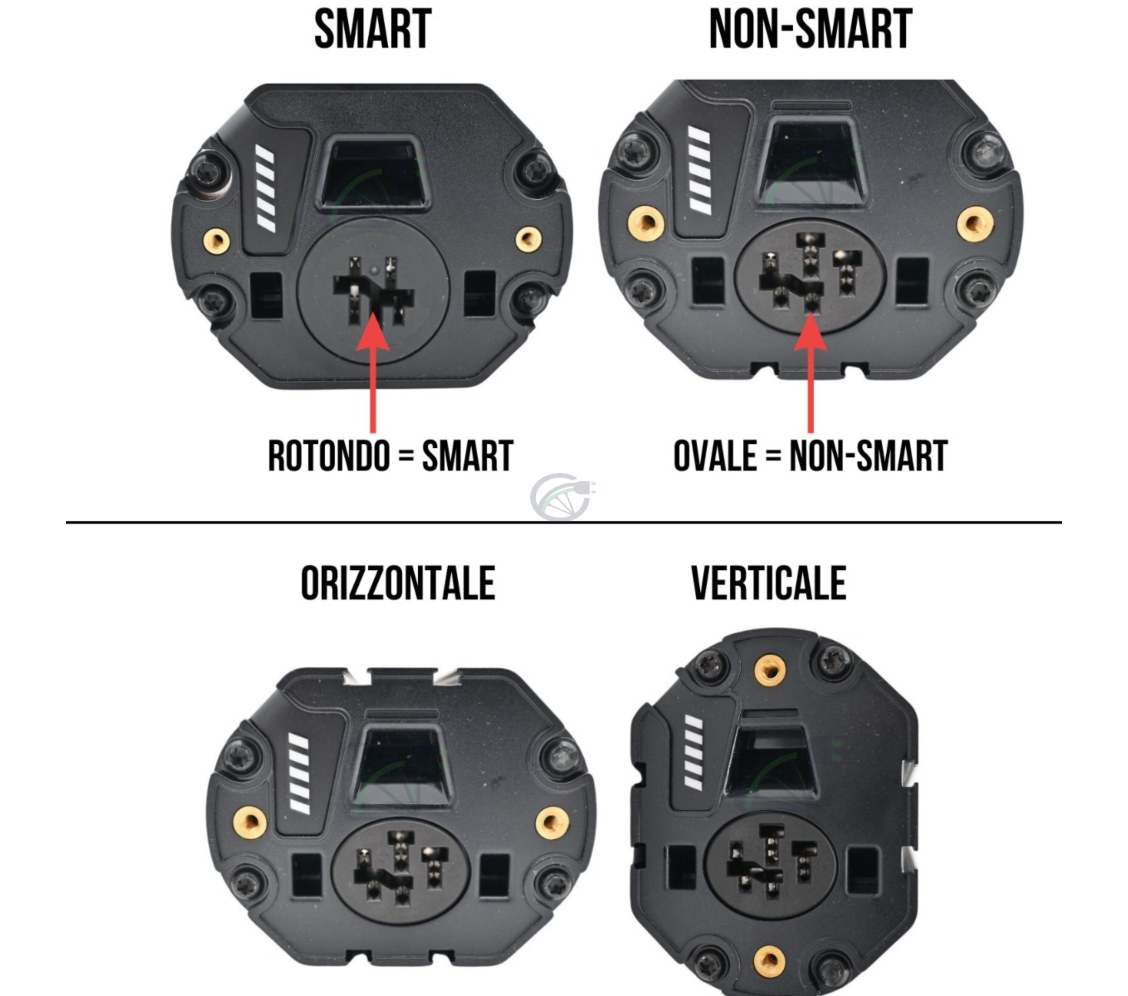 SMART

NON-SMART

ROTONDO = SMART

OVALE = NON-SMART

ORIZZONTALE

VERTICALE